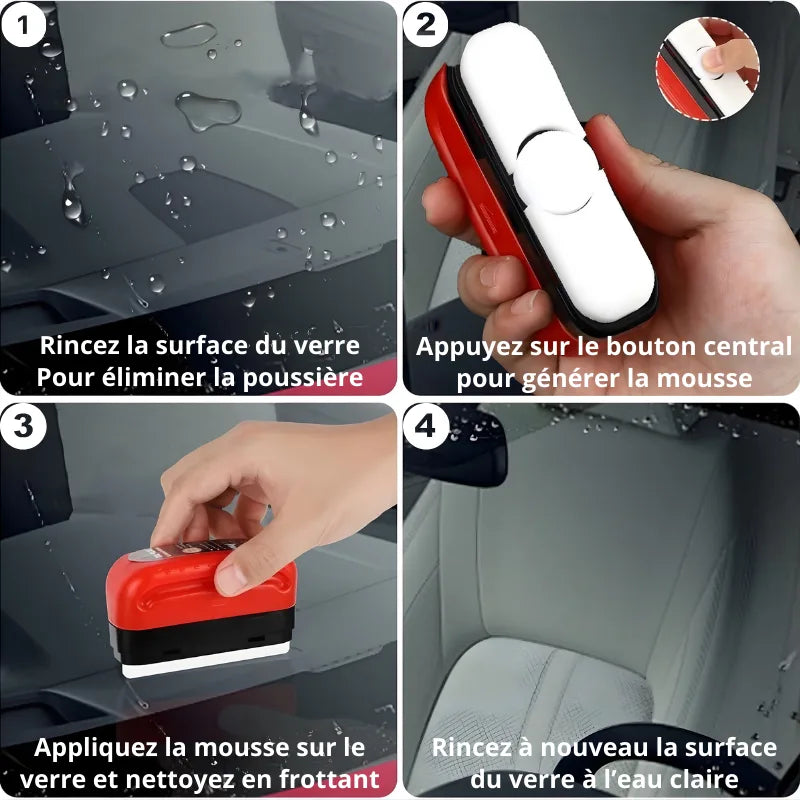 1
Rincez la surface du verre
Pour éliminer la poussière

2
Appuyez sur le bouton central
pour générer la mousse

3
Appliquez la mousse sur le
verre et nettoyez en frottant

4
Rincez à nouveau la surface
du verre à l'eau claire